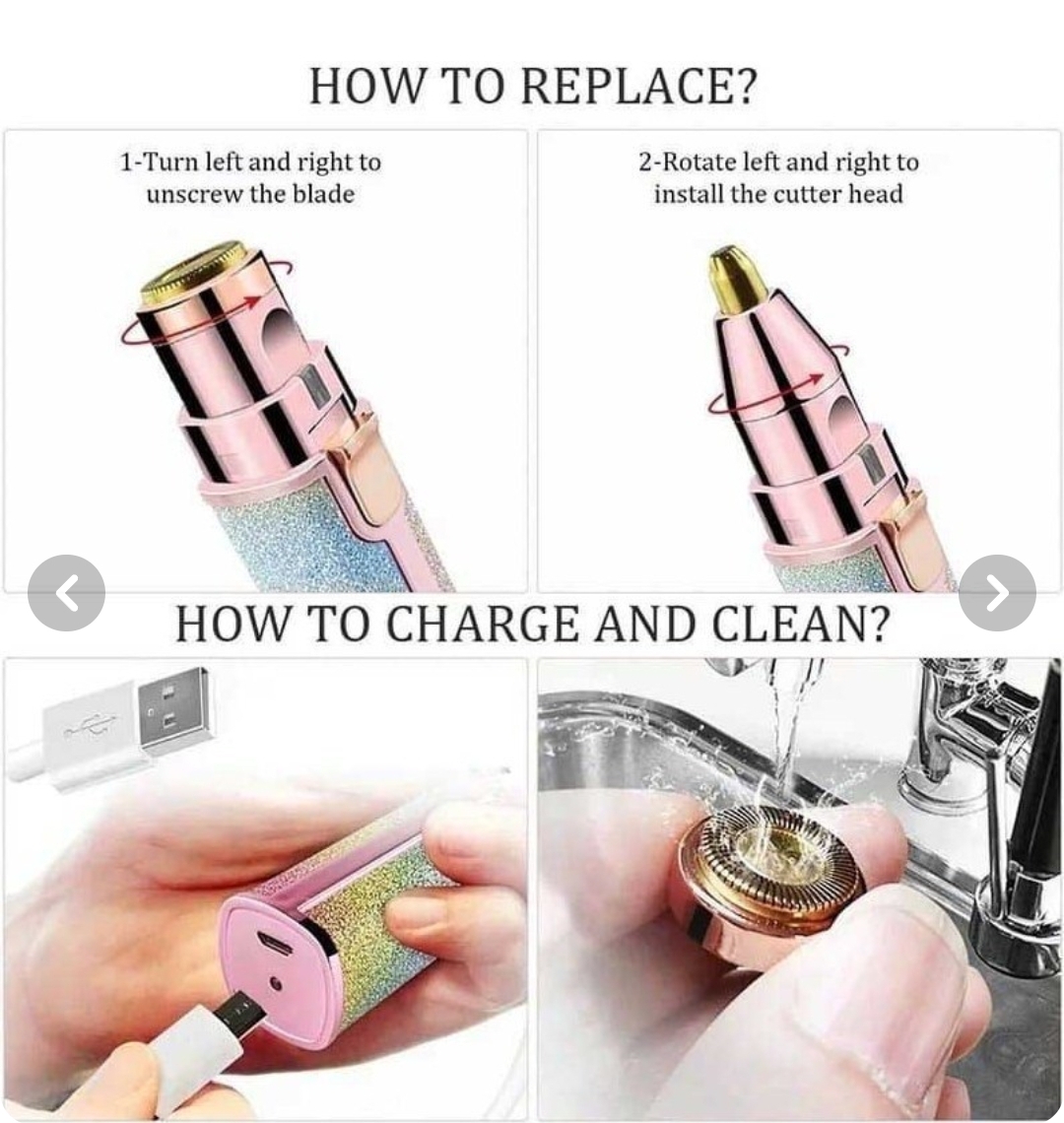 HOW TO REPLACE?

1-Turn left and right to unscrew the blade

2-Rotate left and right to install the cutter head

HOW TO CHARGE AND CLEAN?