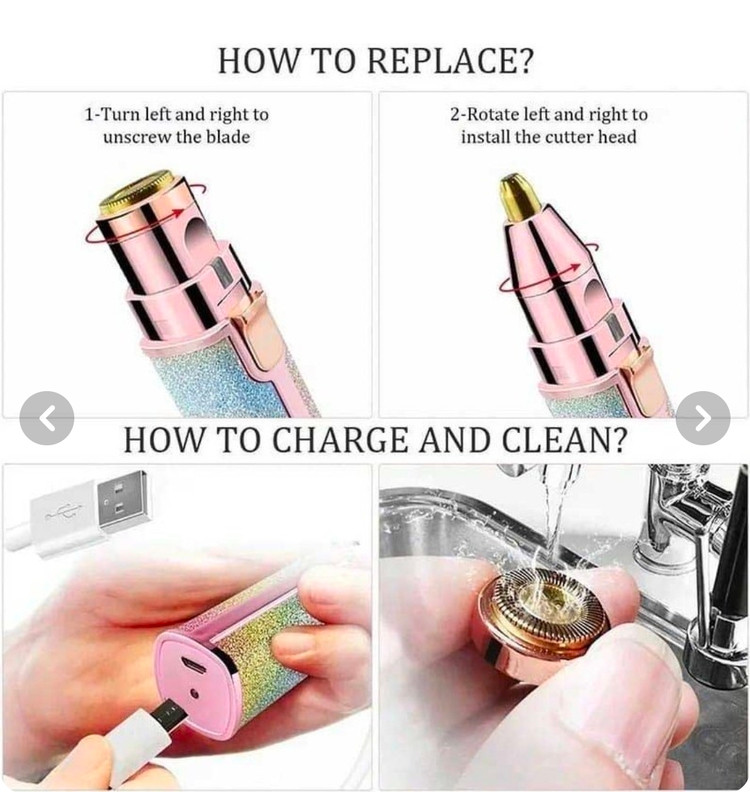 HOW TO REPLACE?

1-Turn left and right to unscrew the blade

2-Rotate left and right to install the cutter head

HOW TO CHARGE AND CLEAN?